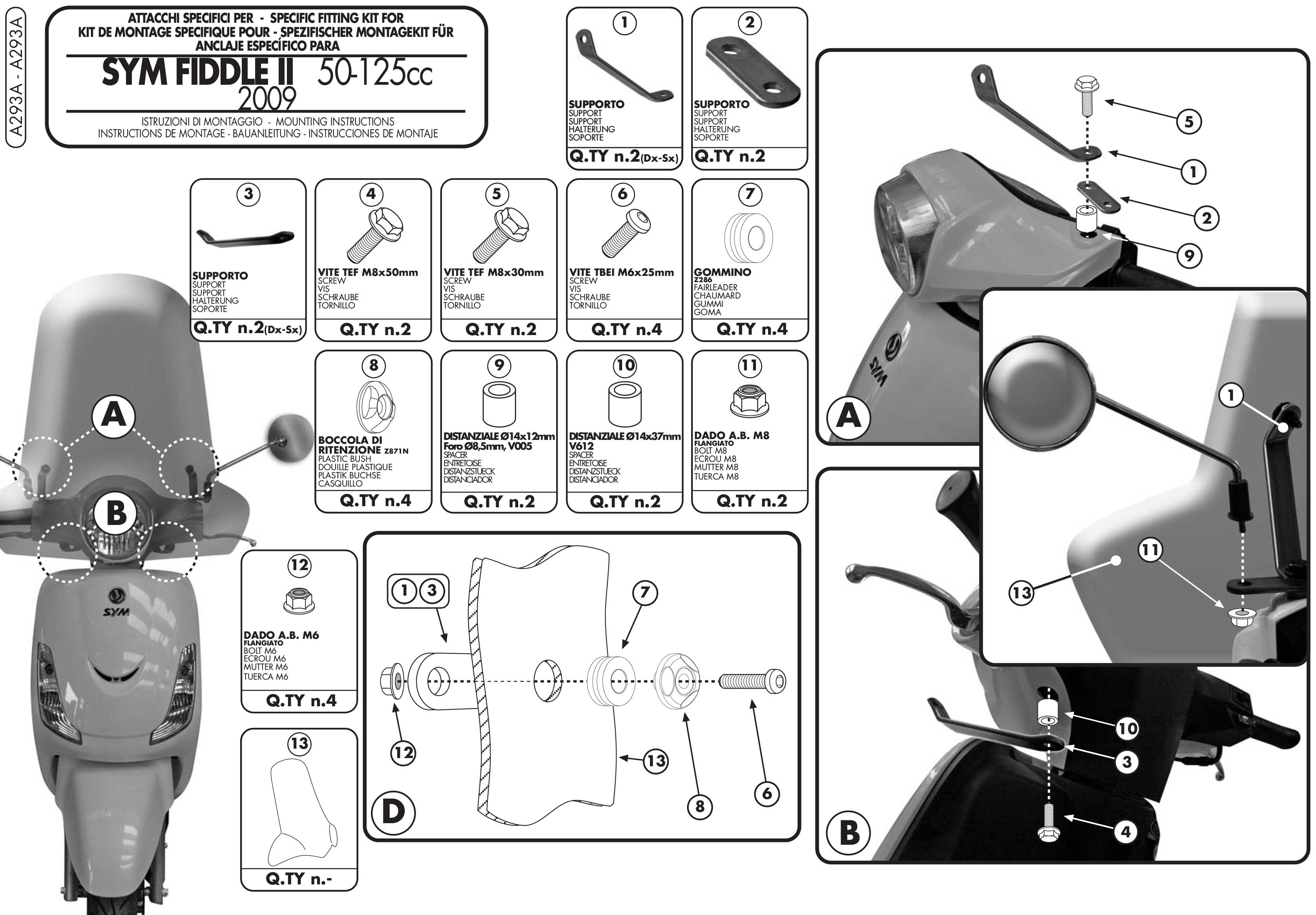 A293A - A293A

ATTACCHI SPECIFICI PER - SPECIFIC FITTING KIT FOR
KIT DE MONTAGE SPECIFIQUE POUR - SPEZIFISCHER MONTAGEKIT FÜR
ANCLAJE ESPECÍFICO PARA

SYM FIDDLE II 50-125cc
2009

ISTRUZIONI DI MONTAGGIO - MOUNTING INSTRUCTIONS
INSTRUCTIONS DE MONTAGE - BAUANLEITUNG - INSTRUCCIONES DE MONTAJE

1
SUPPORTO
SUPPORT
SUPPORT
HALTERUNG
SOPORTE
Q.TY n.2(Dx-Sx)

2
SUPPORTO
SUPPORT
SUPPORT
HALTERUNG
SOPORTE
Q.TY n.2

3
SUPPORTO
SUPPORT
SUPPORT
HALTERUNG
SOPORTE
Q.TY n.2(Dx-Sx)

4
VITE TEF M8x50mm
SCREW
VIS
SCHRAUBE
TORNILLO
Q.TY n.2

5
VITE TEF M8x30mm
SCREW
VIS
SCHRAUBE
TORNILLO
Q.TY n.2

6
VITE TBEI M6x25mm
SCREW
VIS
SCHRAUBE
TORNILLO
Q.TY n.4

7
GOMMINO
Z286
FAIRLEADER
CHAUMARD
GUMMI
GOMA
Q.TY n.4

8
BOCCOLA DI RITENZIONE Z871N
PLASTIC BUSH
DOUILLE PLASTIQUE
PLASTIK BUCHSE
CASQUILLO
Q.TY n.4

9
DISTANZIALE Ø14x12mm
Foro Ø8,5mm, V005
SPACER
ENTRETOISE
DISTANZSTUECK
DISTANCIADOR
Q.TY n.2

10
DISTANZIALE Ø14x37mm
V612
SPACER
ENTRETOISE
DISTANZSTUECK
DISTANCIADOR
Q.TY n.2

11
DADO A.B. M8
FLANGIATO
BOLT M8
ECROU M8
MUTTER M8
TUERCA M8
Q.TY n.2

12
DADO A.B. M6
FLANGIATO
BOLT M6
ECROU M6
MUTTER M6
TUERCA M6
Q.TY n.4

13
Q.TY n.-

A
B
SYM

1 3
7
12
13
8
6
D

5
1
2
9
SYM
A

1
11
13

10
3
4
B